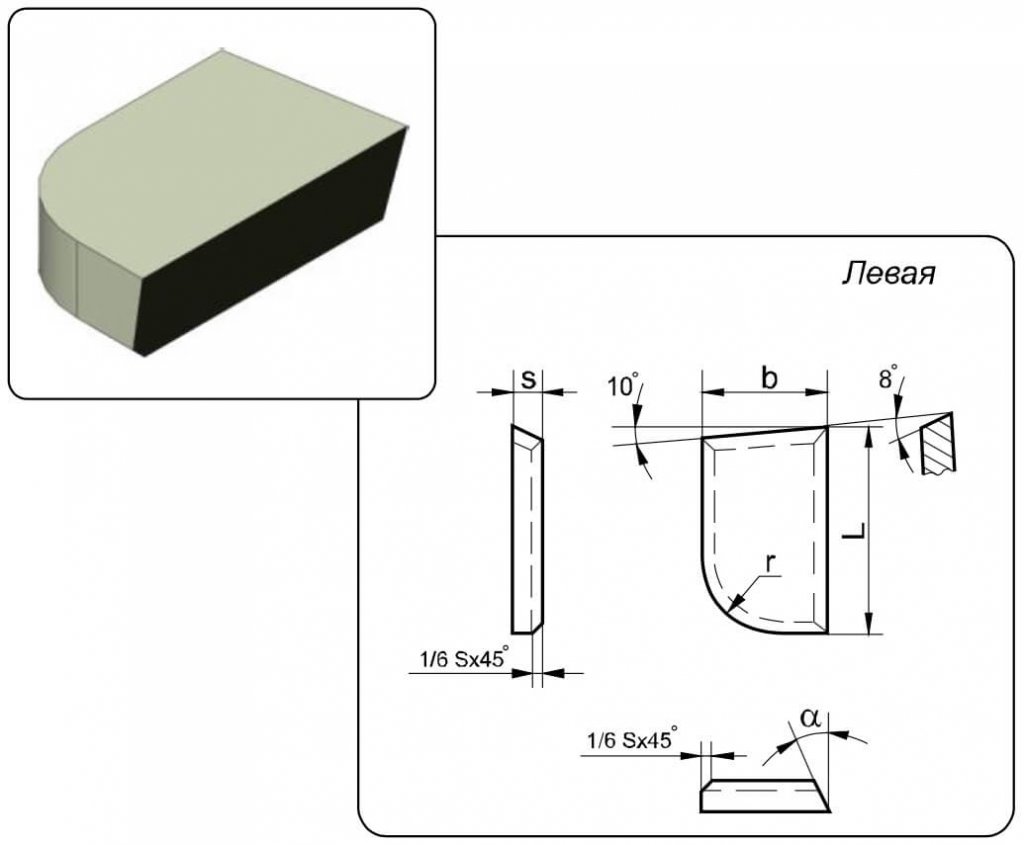 Левая

s

10°

b

8°

L

r

1/6 Sx45°

1/6 Sx45°

α